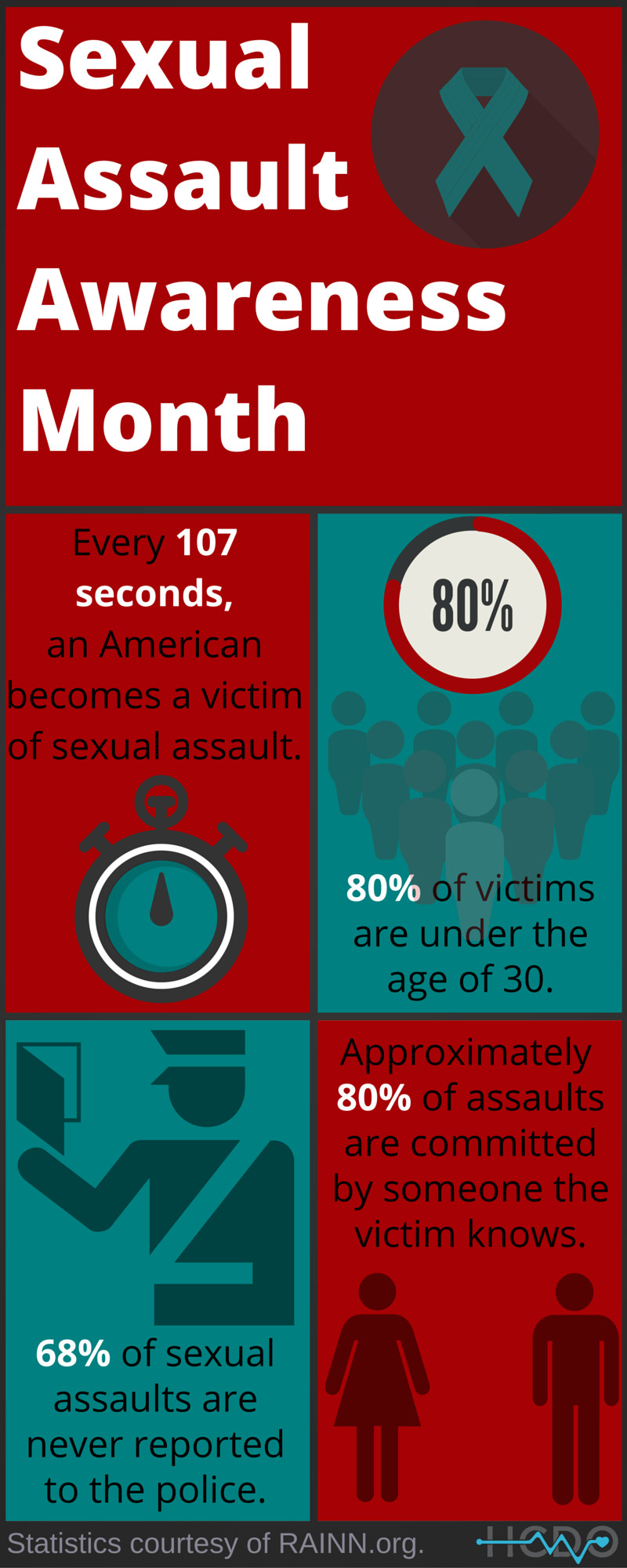 Sexual Assault Awareness Month

Every 107 seconds, an American becomes a victim of sexual assault.

80%

80% of victims are under the age of 30.

68% of sexual assaults are never reported to the police.

Approximately 80% of assaults are committed by someone the victim knows.

Statistics courtesy of RAINN.org.

HCDO